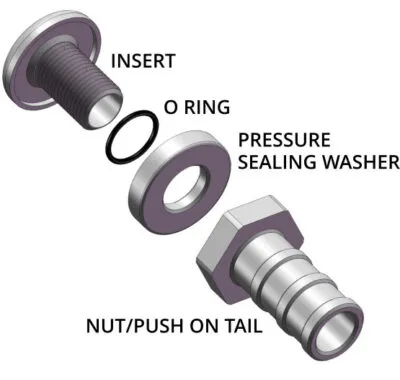 INSERT

O RING

PRESSURE
SEALING WASHER

NUT/PUSH ON TAIL